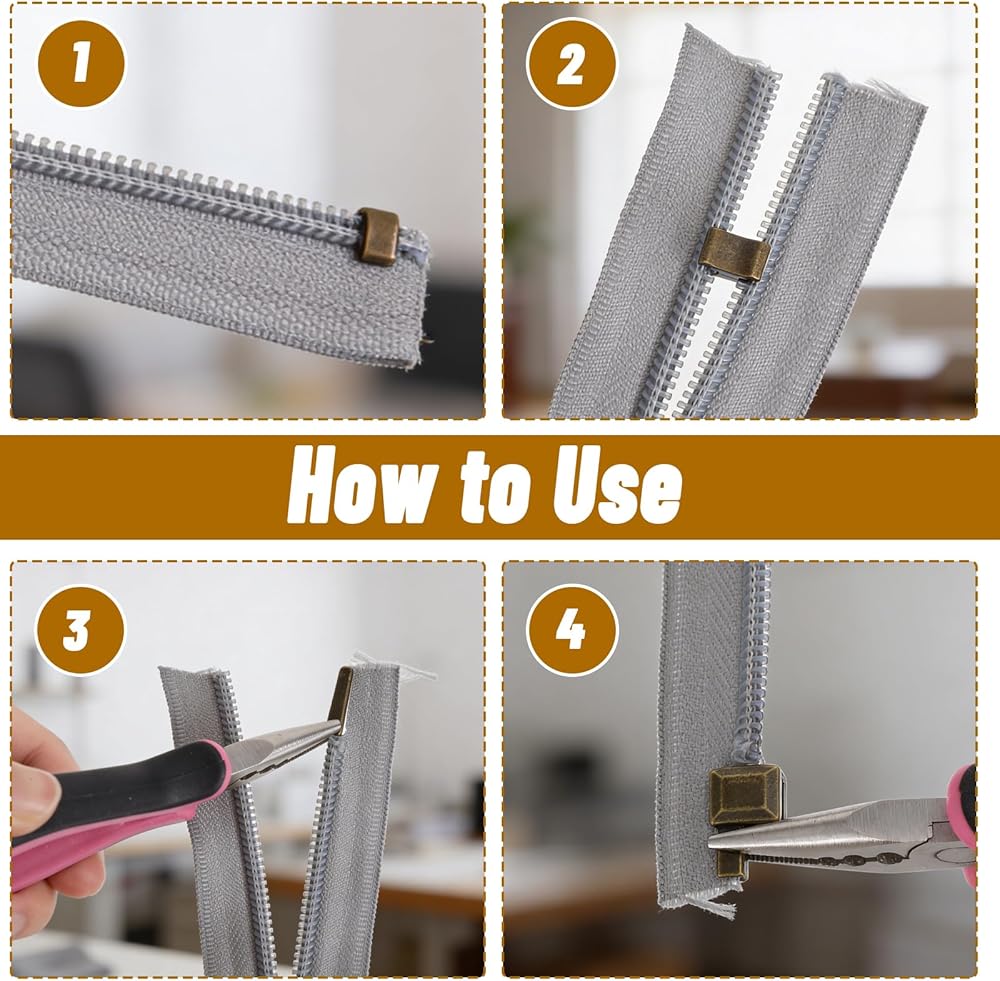 1

2

How to Use

3

4