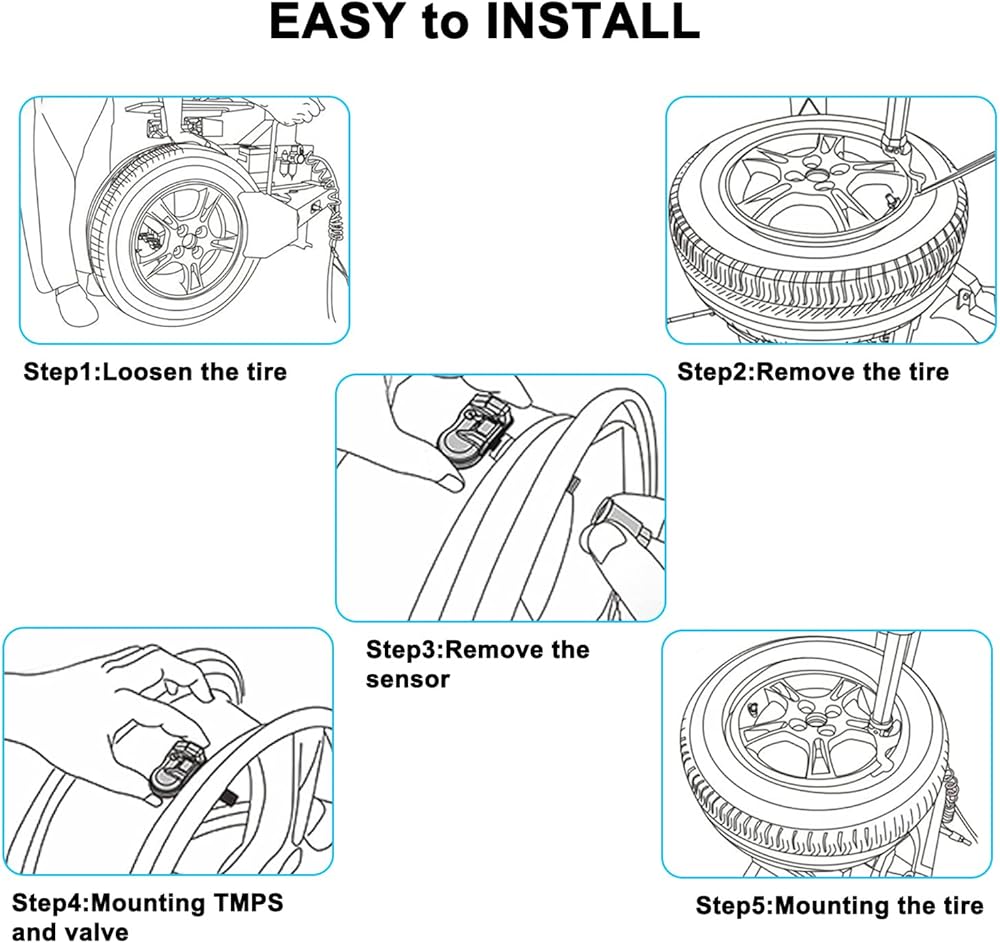 EASY to INSTALL

Step1:Loosen the tire

Step2:Remove the tire

Step3:Remove the sensor

Step4:Mounting TMPS and valve

Step5:Mounting the tire