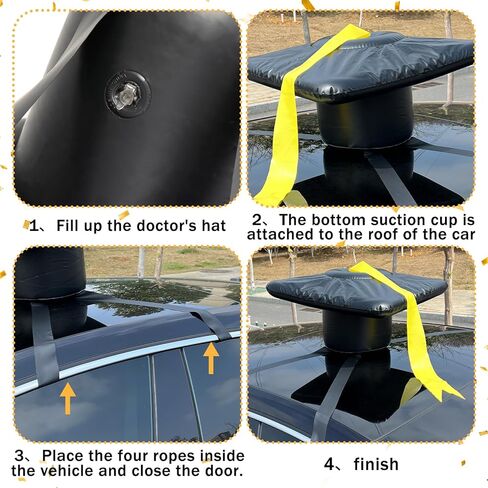 1、Fill up the doctor's hat

2、The bottom suction cup is attached to the roof of the car

3、Place the four ropes inside the vehicle and close the door.

4、finish