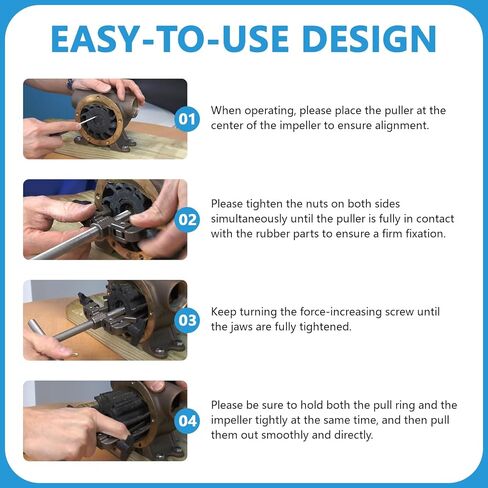 EASY-TO-USE DESIGN

01

When operating, please place the puller at the center of the impeller to ensure alignment.

02

Please tighten the nuts on both sides simultaneously until the puller is fully in contact with the rubber parts to ensure a firm fixation.

03

Keep turning the force-increasing screw until the jaws are fully tightened.

04

Please be sure to hold both the pull ring and the impeller tightly at the same time, and then pull them out smoothly and directly.