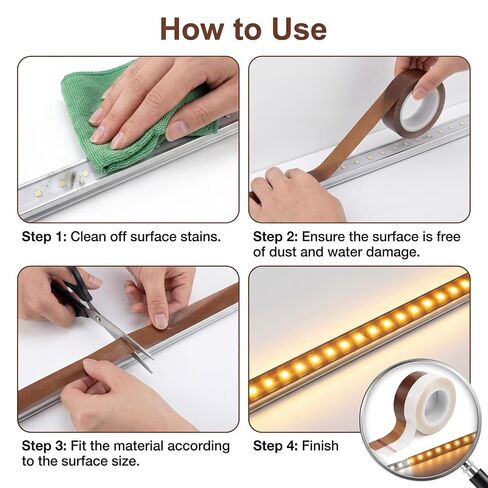 How to Use

Step 1: Clean off surface stains.

Step 2: Ensure the surface is free of dust and water damage.

Step 3: Fit the material according to the surface size.

Step 4: Finish