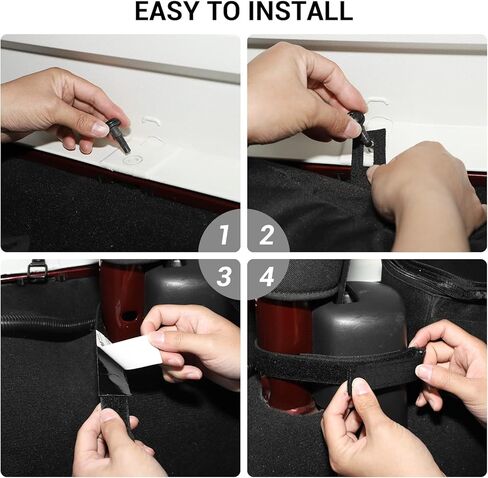 EASY TO INSTALL

1

2

3

4