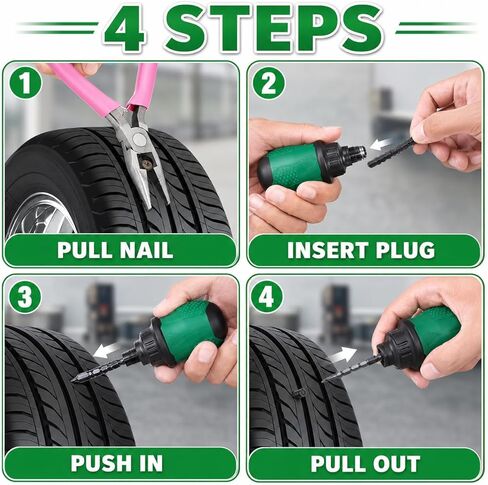 4 STEPS

1
PULL NAIL

2
INSERT PLUG

3
PUSH IN

4
PULL OUT