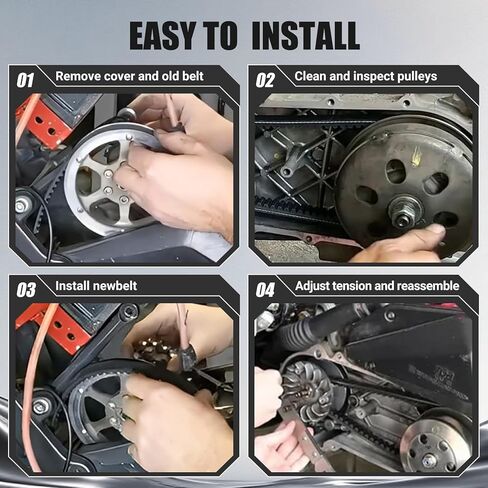 EASY TO INSTALL

01 Remove cover and old belt

02 Clean and inspect pulleys

03 Install newbelt

04 Adjust tension and reassemble