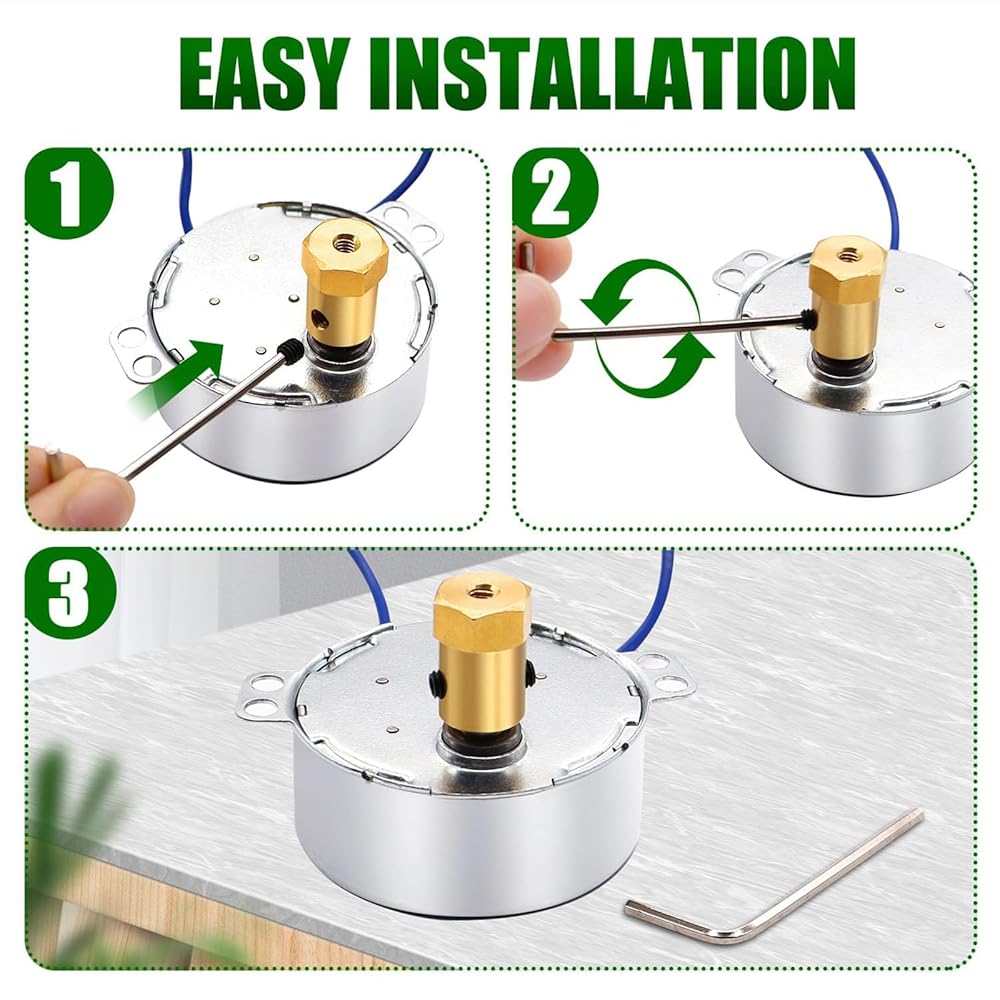 EASY INSTALLATION

1

2

3