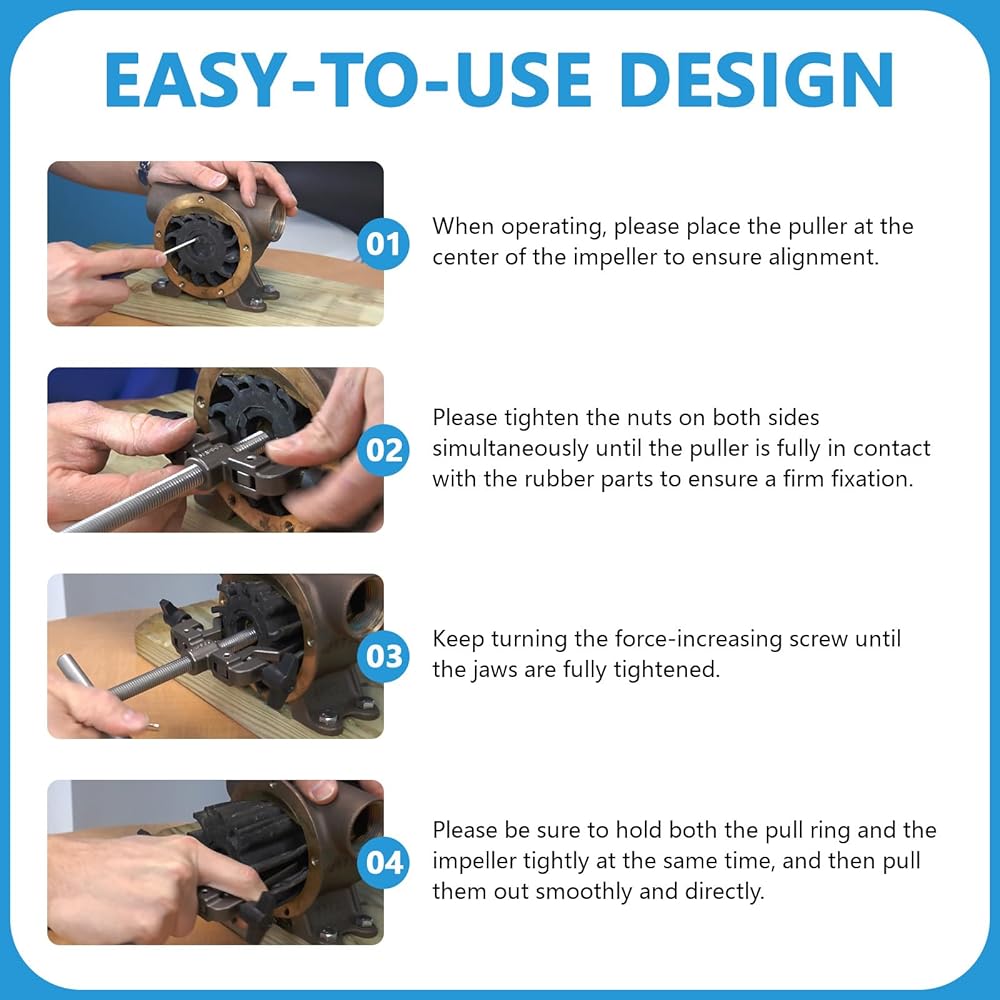 EASY-TO-USE DESIGN

01

When operating, please place the puller at the center of the impeller to ensure alignment.

02

Please tighten the nuts on both sides simultaneously until the puller is fully in contact with the rubber parts to ensure a firm fixation.

03

Keep turning the force-increasing screw until the jaws are fully tightened.

04

Please be sure to hold both the pull ring and the impeller tightly at the same time, and then pull them out smoothly and directly.