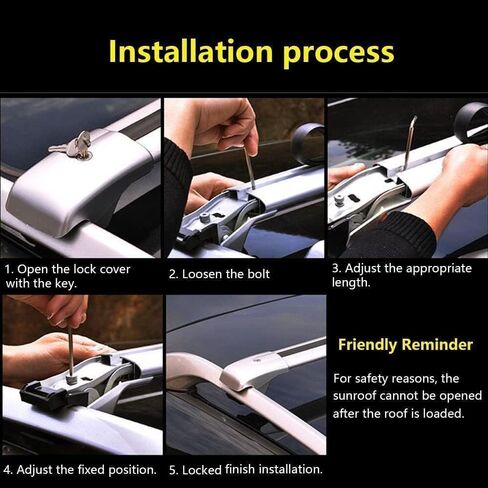 Installation process

1. Open the lock cover with the key.

2. Loosen the bolt

3. Adjust the appropriate length.

4. Adjust the fixed position.

5. Locked finish installation.

Friendly Reminder

For safety reasons, the sunroof cannot be opened after the roof is loaded.