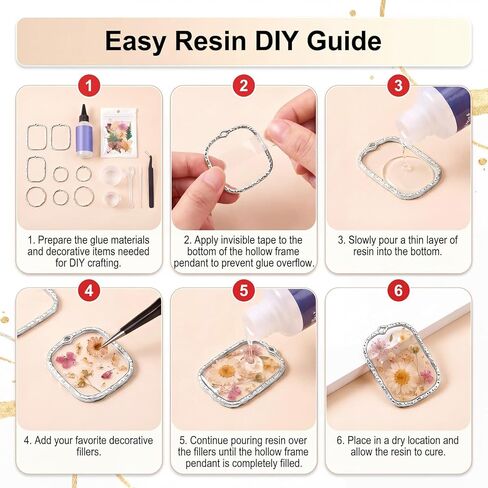 Easy Resin DIY Guide

1

1. Prepare the glue materials and decorative items needed for DIY crafting.

2

2. Apply invisible tape to the bottom of the hollow frame pendant to prevent glue overflow.

3

3. Slowly pour a thin layer of resin into the bottom.

4

4. Add your favorite decorative fillers.

5

5. Continue pouring resin over the fillers until the hollow frame pendant is completely filled.

6

6. Place in a dry location and allow the resin to cure.