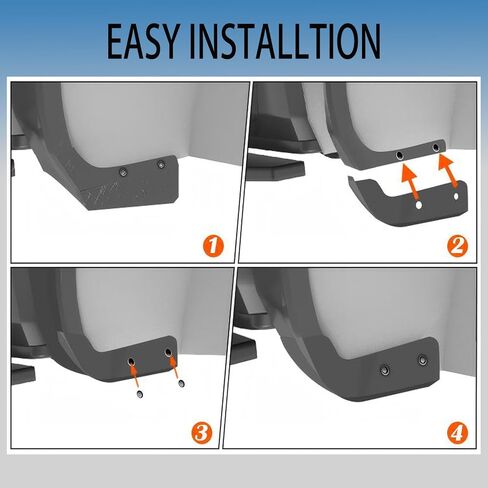 EASY INSTALLTION

1

2

3

4