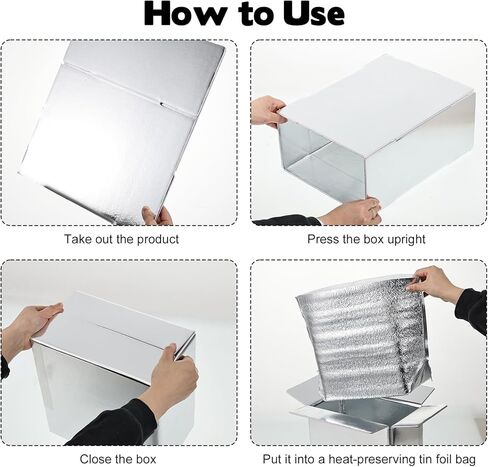 How to Use

Take out the product

Press the box upright

Close the box

Put it into a heat-preserving tin foil bag