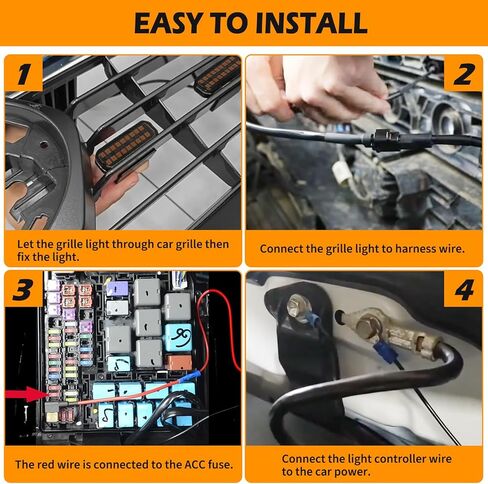 EASY TO INSTALL

1

Let the grille light through car grille then fix the light.

2

Connect the grille light to harness wire.

3

The red wire is connected to the ACC fuse.

4

Connect the light controller wire to the car power.