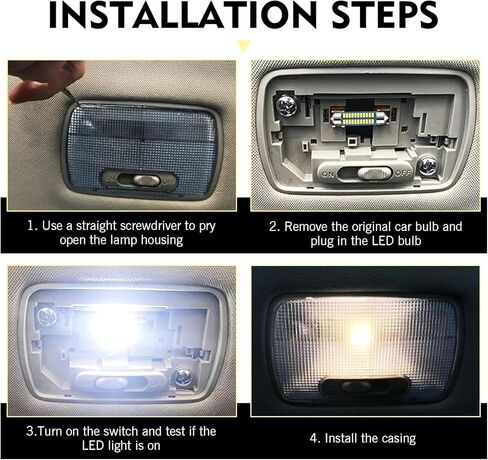 INSTALLATION STEPS

ON OFF

1. Use a straight screwdriver to pry open the lamp housing

ON OFF

2. Remove the original car bulb and plug in the LED bulb

3.Turn on the switch and test if the LED light is on

4. Install the casing