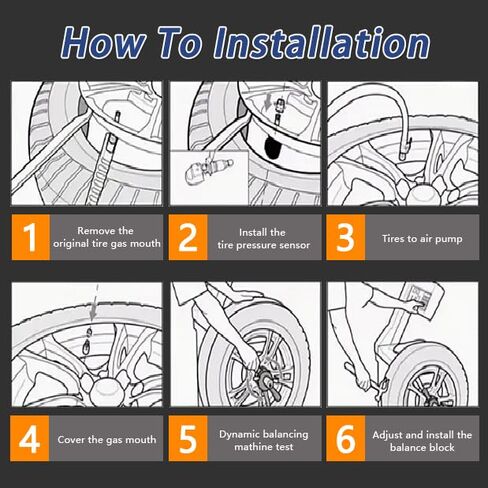 How To Installation

1 Remove the original tire gas mouth

2 Install the tire pressure sensor

3 Tires to air pump

4 Cover the gas mouth

5 Dynamic balancing mathine test

6 Adjust and install the balance block