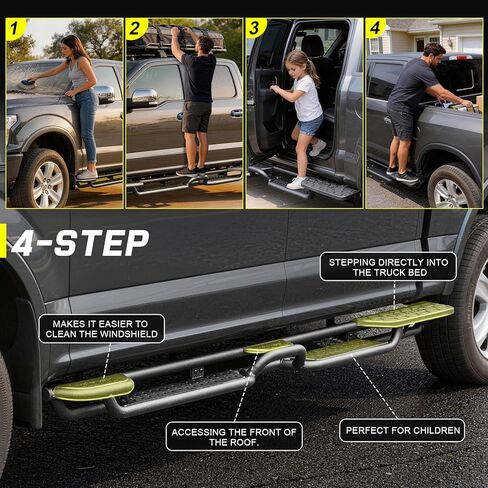 1

2

3

4

4-STEP

STEPPING DIRECTLY INTO THE TRUCK BED

MAKES IT EASIER TO CLEAN THE WINDSHIELD

ACCESSING THE FRONT OF THE ROOF.

PERFECT FOR CHILDREN