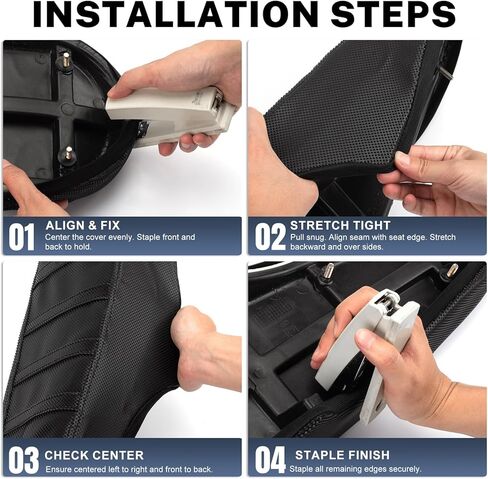 INSTALLATION STEPS

01 ALIGN & FIX
Center the cover evenly. Staple front and back to hold.

02 STRETCH TIGHT
Pull snug. Align seam with seat edge. Stretch backward and over sides.

03 CHECK CENTER
Ensure centered left to right and front to back.

04 STAPLE FINISH
Staple all remaining edges securely.