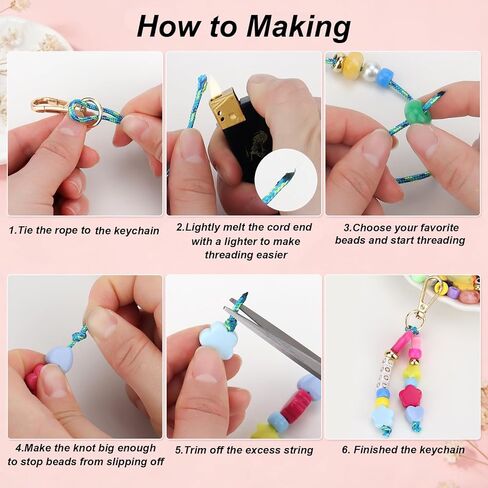 How to Making

1.Tie the rope to the keychain

2.Lightly melt the cord end with a lighter to make threading easier

3.Choose your favorite beads and start threading

4.Make the knot big enough to stop beads from slipping off

5.Trim off the excess string

6. Finished the keychain