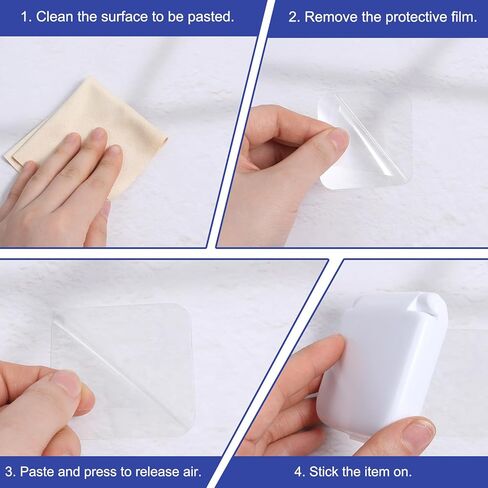 1. Clean the surface to be pasted.

2. Remove the protective film.

3. Paste and press to release air.

4. Stick the item on.