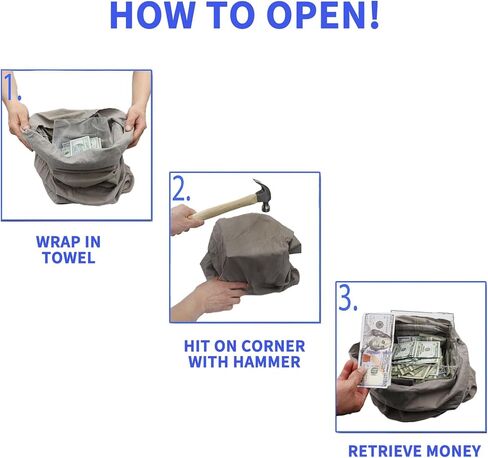 HOW TO OPEN!

1.

WRAP IN TOWEL

2.

HIT ON CORNER WITH HAMMER

3.

RETRIEVE MONEY