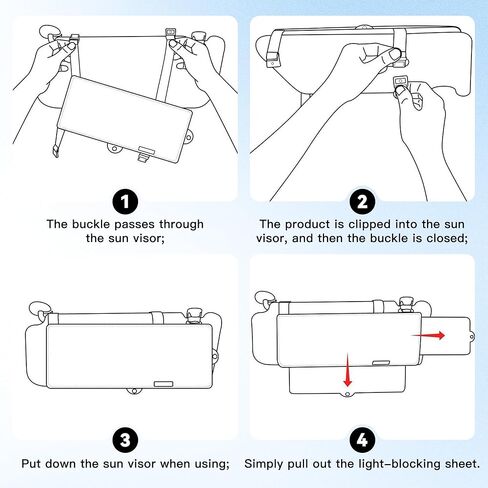 1
The buckle passes through the sun visor;

2
The product is clipped into the sun visor, and then the buckle is closed;

3
Put down the sun visor when using;

4
Simply pull out the light-blocking sheet.