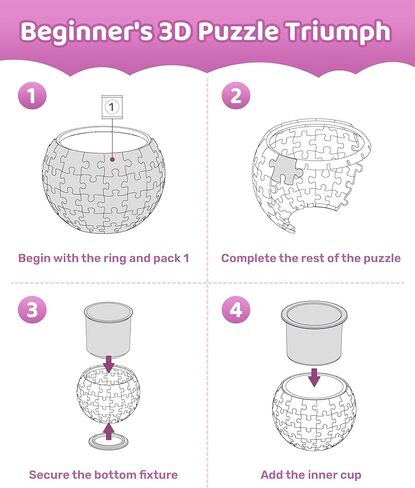 Beginner's 3D Puzzle Triumph

1

1

Begin with the ring and pack 1

2

Complete the rest of the puzzle

3

Secure the bottom fixture

4

Add the inner cup