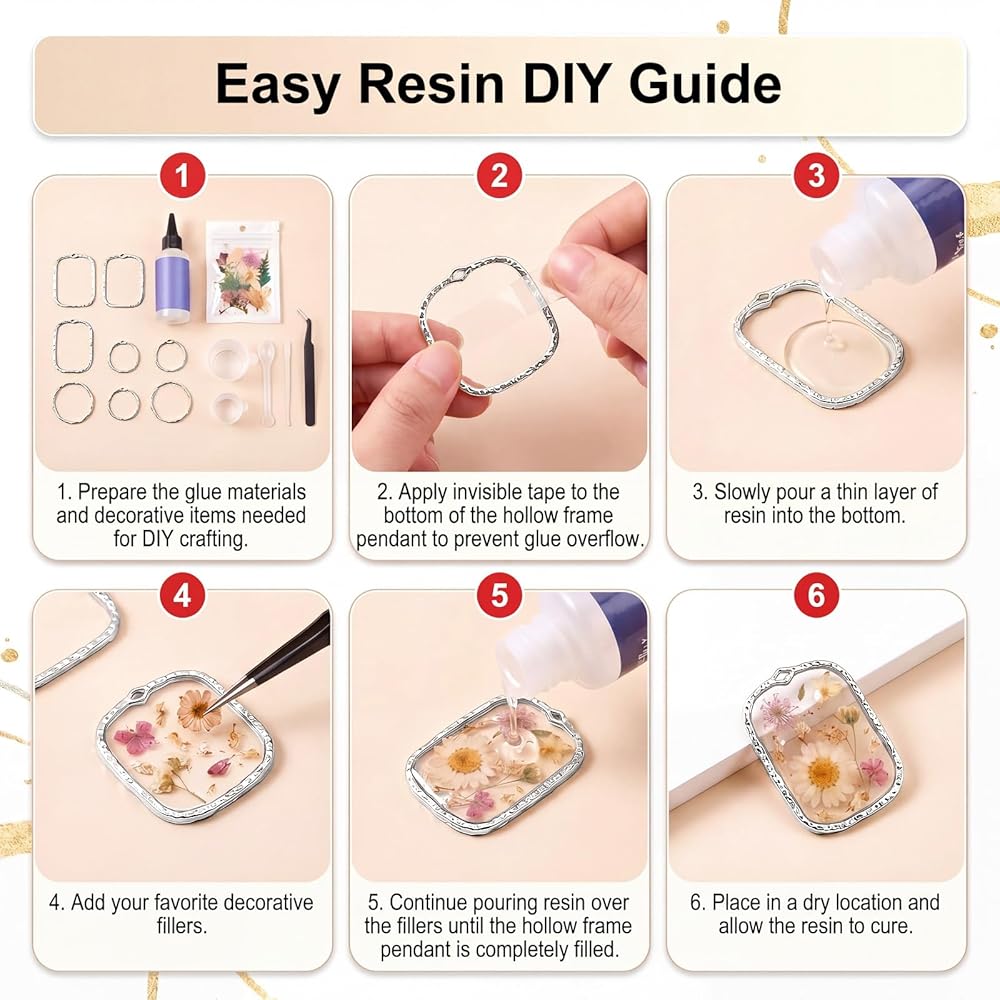 Easy Resin DIY Guide

1

1. Prepare the glue materials and decorative items needed for DIY crafting.

2

2. Apply invisible tape to the bottom of the hollow frame pendant to prevent glue overflow.

3

3. Slowly pour a thin layer of resin into the bottom.

4

4. Add your favorite decorative fillers.

5

5. Continue pouring resin over the fillers until the hollow frame pendant is completely filled.

6

6. Place in a dry location and allow the resin to cure.