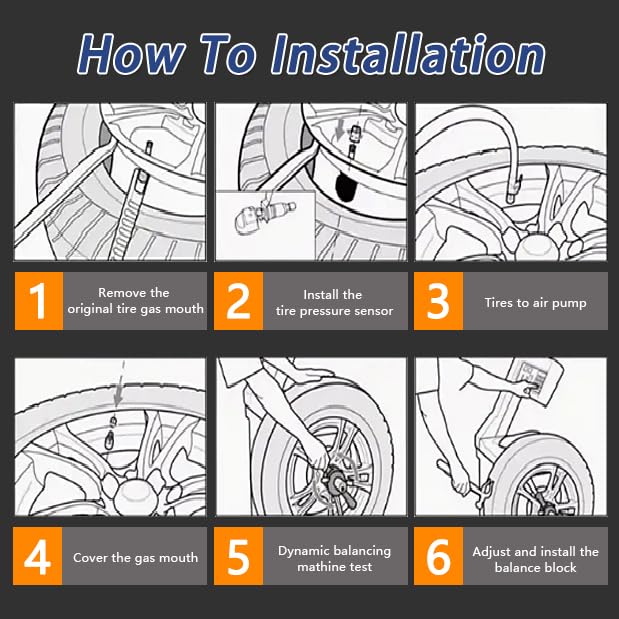 How To Installation

1 Remove the original tire gas mouth

2 Install the tire pressure sensor

3 Tires to air pump

4 Cover the gas mouth

5 Dynamic balancing mathine test

6 Adjust and install the balance block