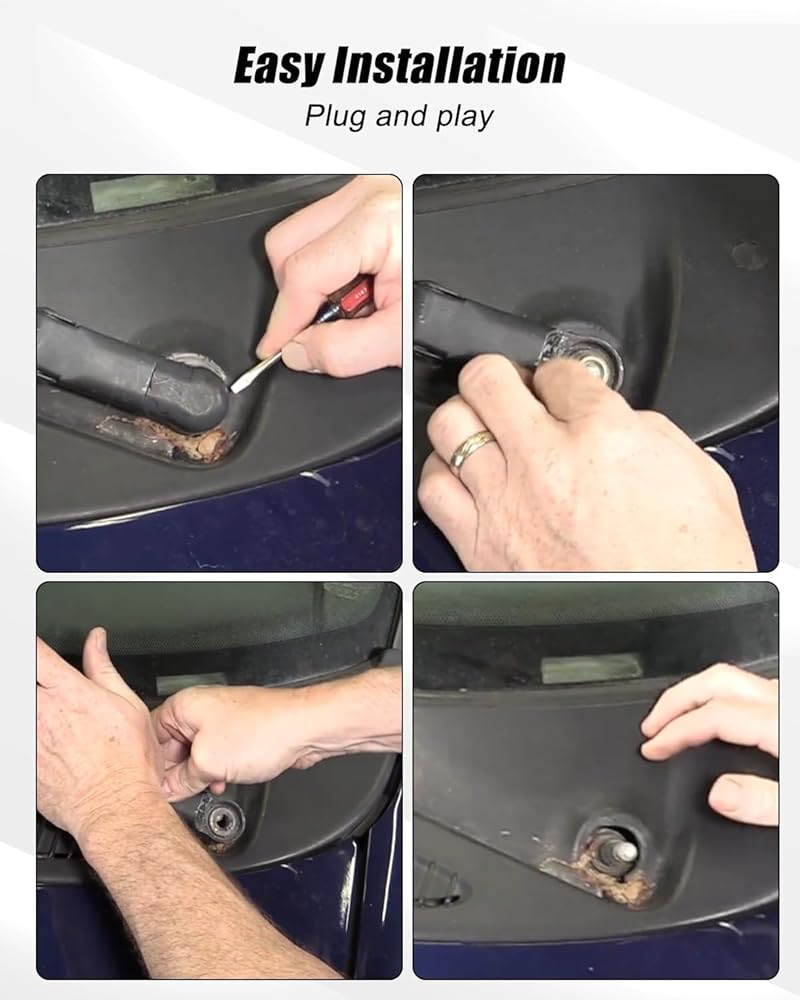 Easy Installation

Plug and play