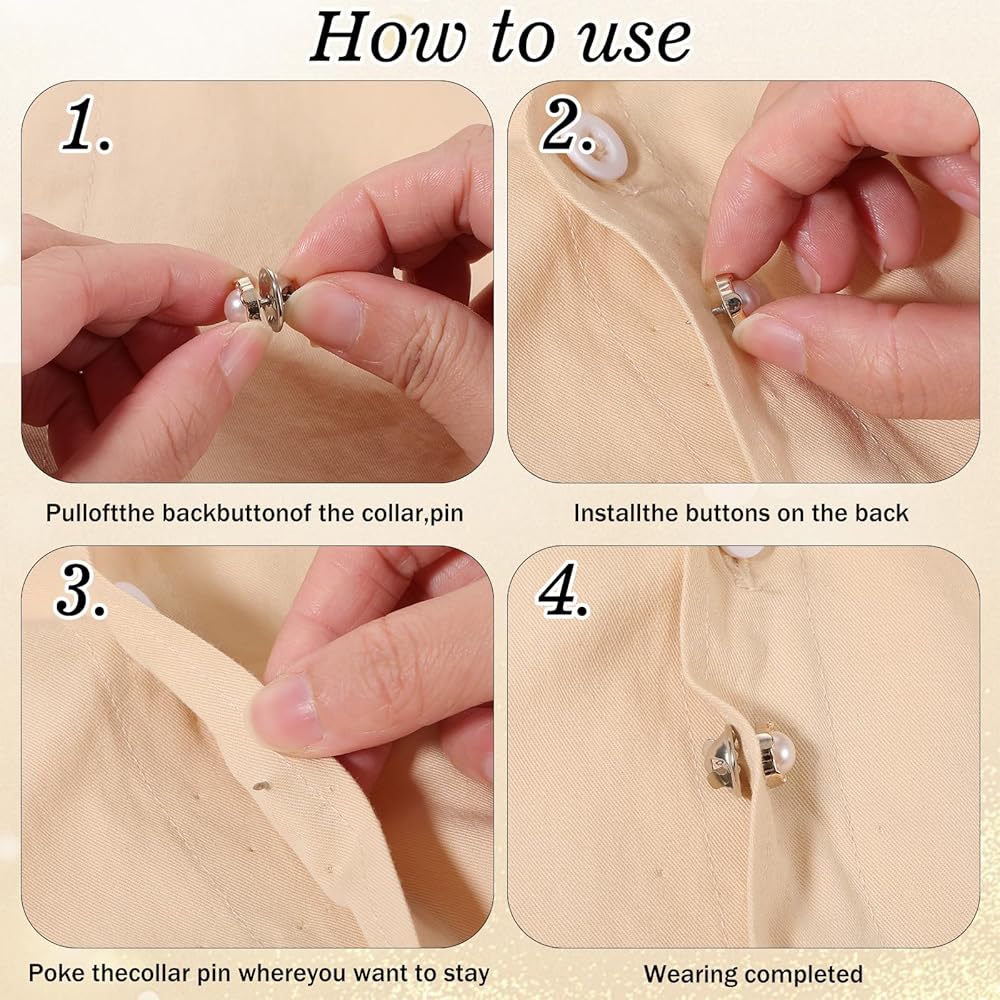 How to use

1.

Pulloftthe backbuttonof the collar,pin

2.

Installthe buttons on the back

3.

Poke thecollar pin whereyou want to stay

4.

Wearing completed