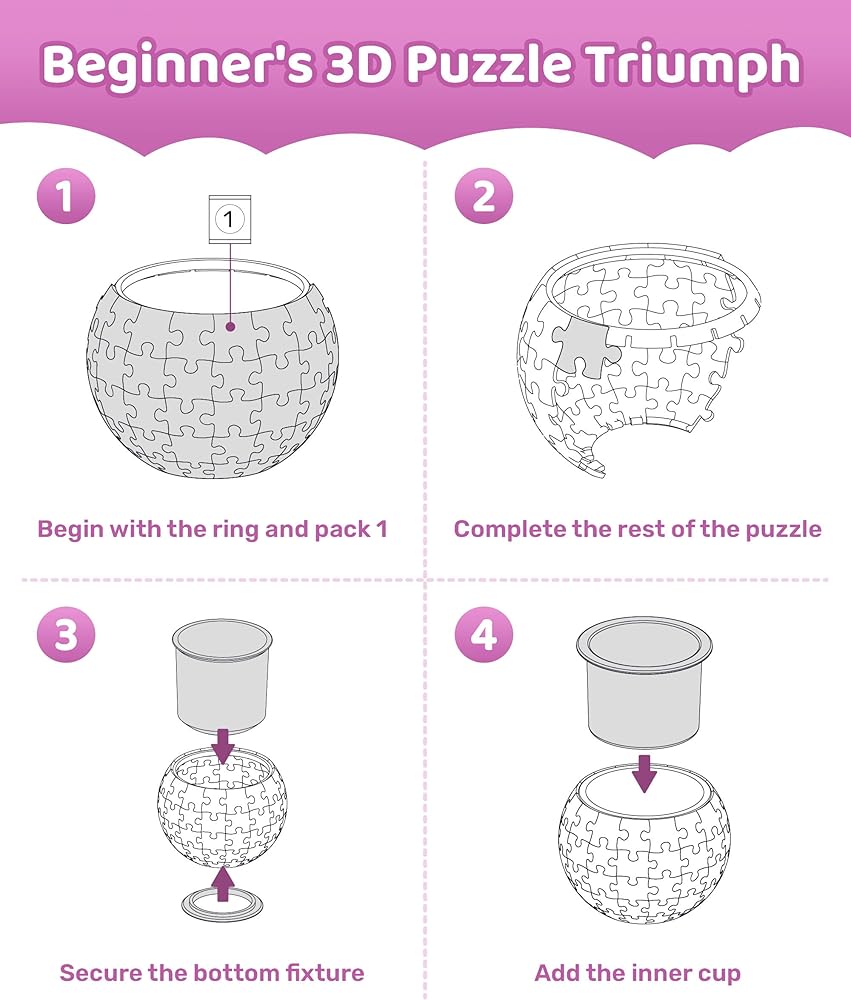 Beginner's 3D Puzzle Triumph

1

1

Begin with the ring and pack 1

2

Complete the rest of the puzzle

3

Secure the bottom fixture

4

Add the inner cup