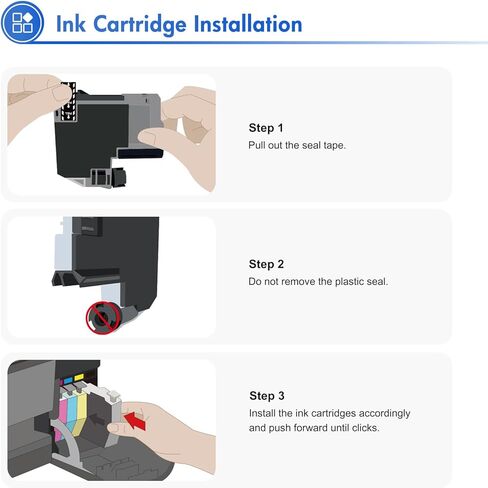 Ink Cartridge Installation

Step 1
Pull out the seal tape.

Step 2
Do not remove the plastic seal.

Step 3
Install the ink cartridges accordingly and push forward until clicks.