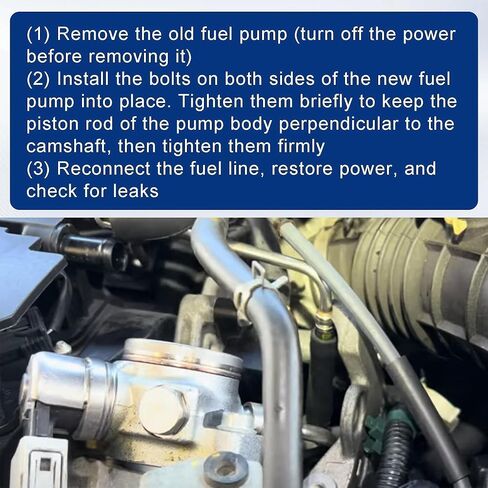 (1) Remove the old fuel pump (turn off the power before removing it)
(2) Install the bolts on both sides of the new fuel pump into place. Tighten them briefly to keep the piston rod of the pump body perpendicular to the camshaft, then tighten them firmly
(3) Reconnect the fuel line, restore power, and check for leaks