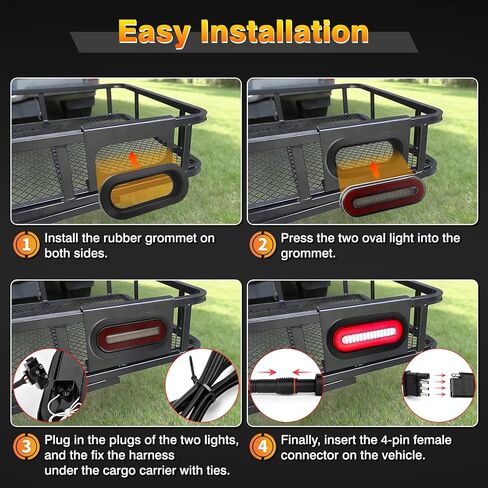 Easy Installation

1 Install the rubber grommet on both sides.

2 Press the two oval light into the grommet.

3 Plug in the plugs of the two lights, and the fix the harness under the cargo carrier with ties.

4 Finally, insert the 4-pin female connector on the vehicle.