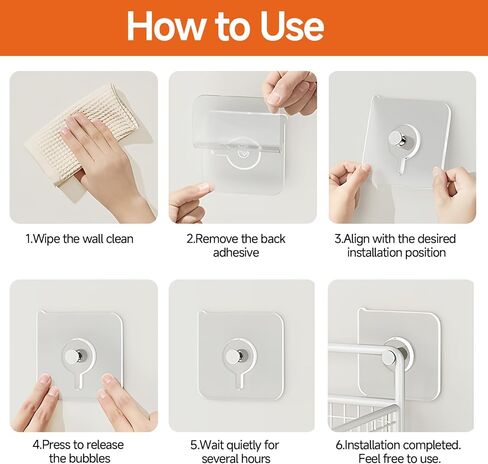 How to Use

1.Wipe the wall clean

2.Remove the back adhesive

3.Align with the desired installation position

4.Press to release the bubbles

5.Wait quietly for several hours

6.Installation completed. Feel free to use.