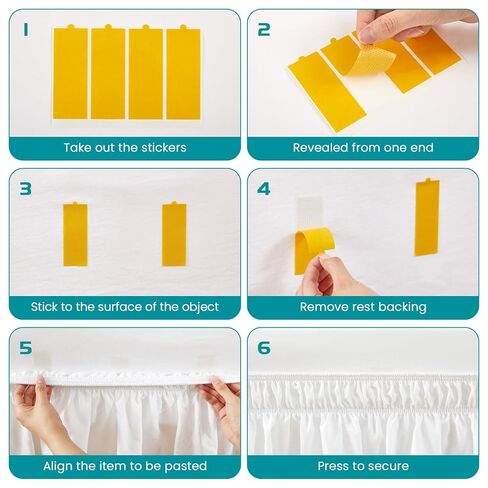 1

Take out the stickers

2

Revealed from one end

3

Stick to the surface of the object

4

Remove rest backing

5

Align the item to be pasted

6

Press to secure