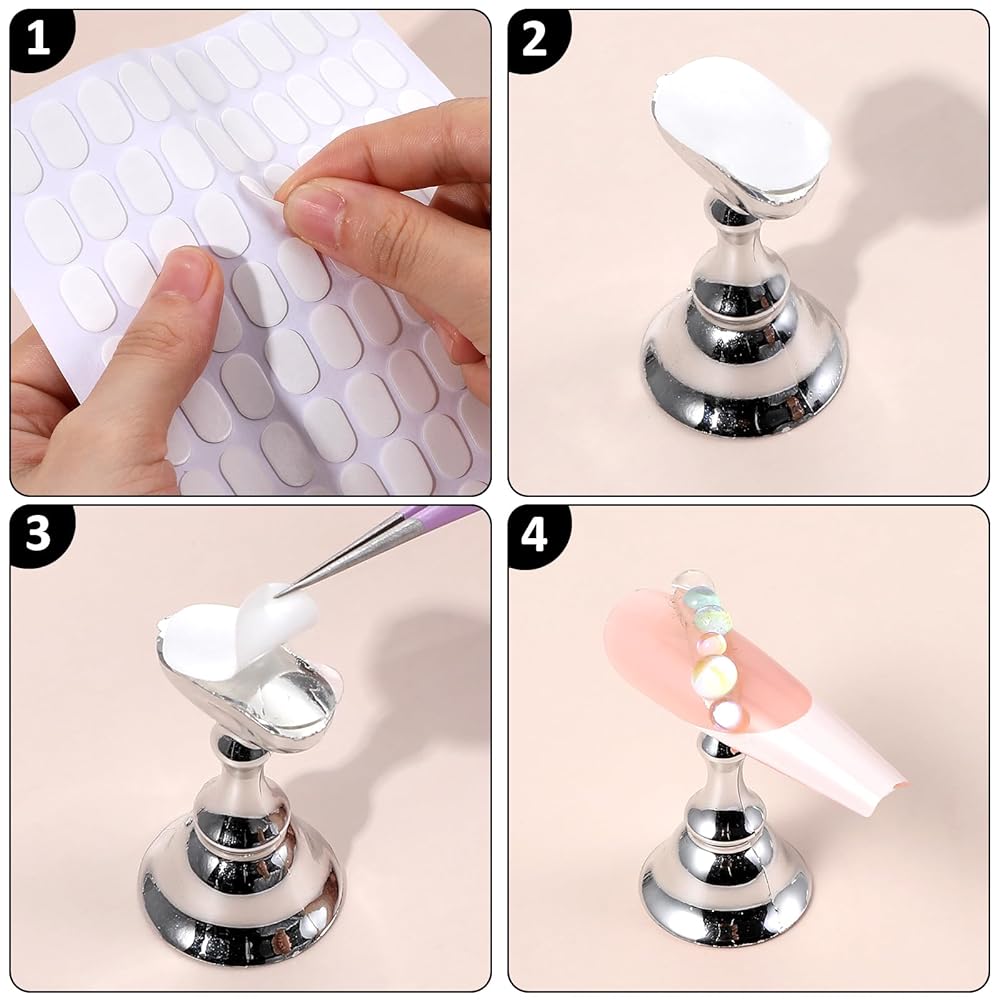 1

2

3

4