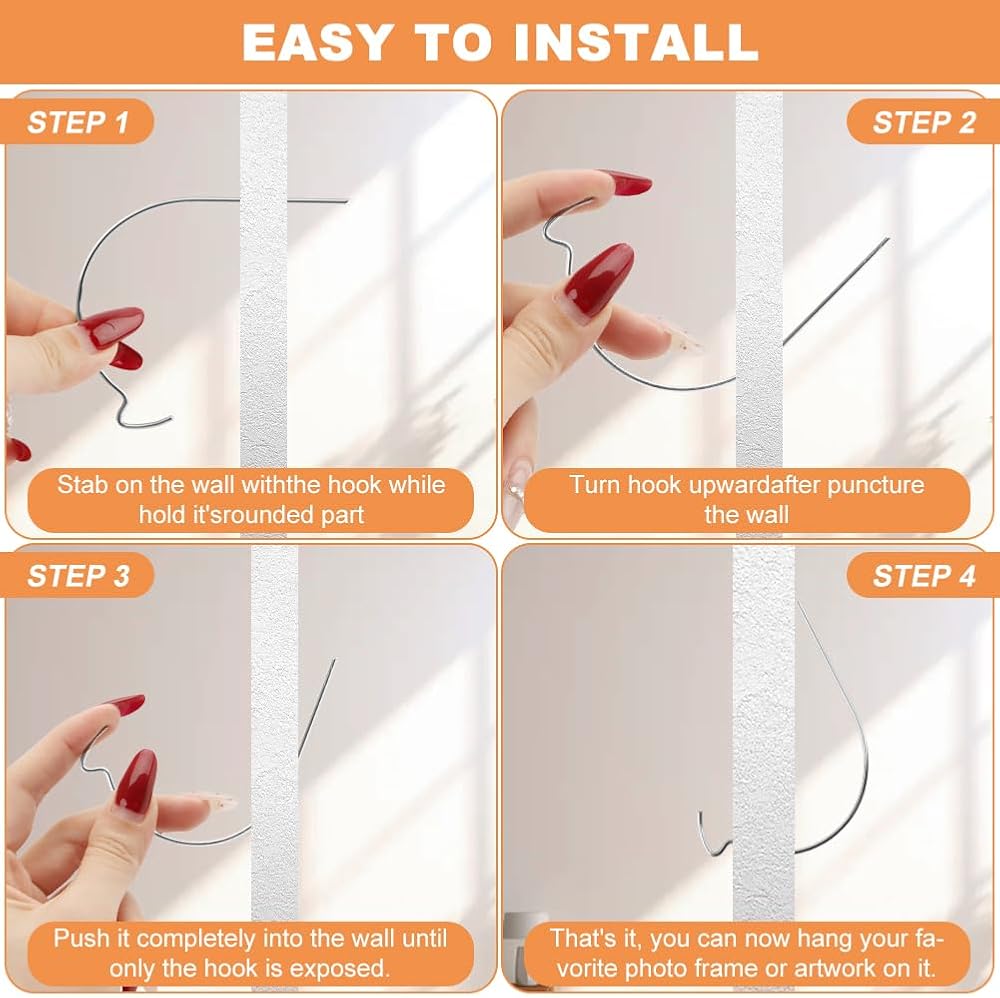 EASY TO INSTALL

STEP 1

Stab on the wall withthe hook while hold it'srounded part

STEP 2

Turn hook upwardafter puncture the wall

STEP 3

Push it completely into the wall until only the hook is exposed.

STEP 4

That's it, you can now hang your favorite photo frame or artwork on it.