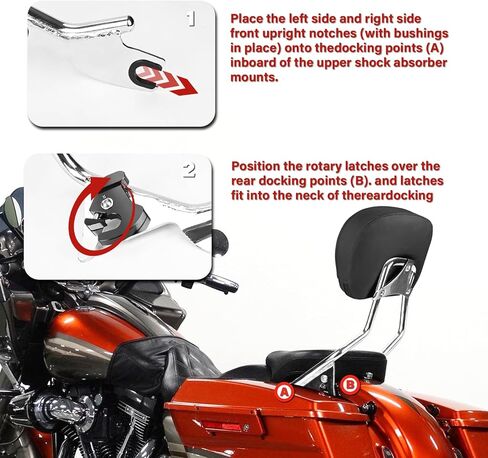 1

Place the left side and right side front upright notches (with bushings in place) onto thedocking points (A) inboard of the upper shock absorber mounts.

2

Position the rotary latches over the rear docking points (B). and latches fit into the neck of thereardocking

A

B