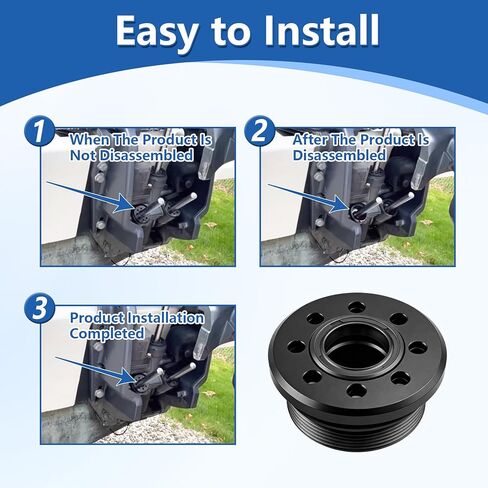 Easy to Install

1
When The Product Is Not Disassembled

2
After The Product Is Disassembled

3
Product Installation Completed