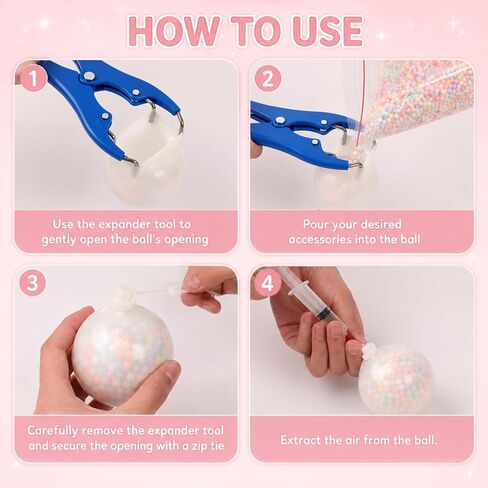 HOW TO USE

1
Use the expander tool to gently open the ball's opening

2
Pour your desired accessories into the ball

3
Carefully remove the expander tool and secure the opening with a zip tie

4
Extract the air from the ball.