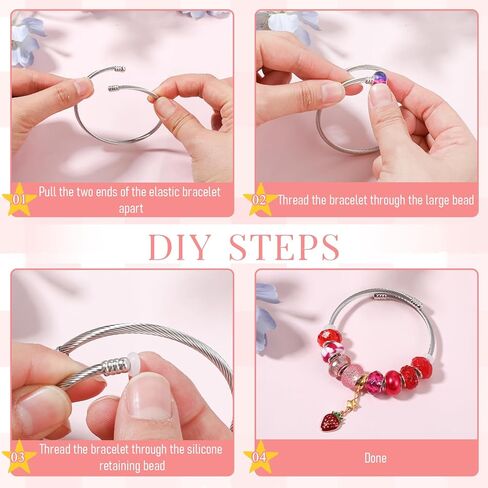 01 Pull the two ends of the elastic bracelet apart

02 Thread the bracelet through the large bead

DIY STEPS

03 Thread the bracelet through the silicone retaining bead

04 Done