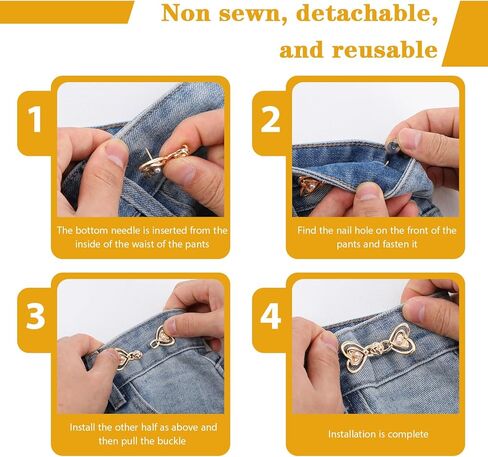 Non sewn, detachable, and reusable

1

The bottom needle is inserted from the inside of the waist of the pants

2

Find the nail hole on the front of the pants and fasten it

3

Install the other half as above and then pull the buckle

4

Installation is complete