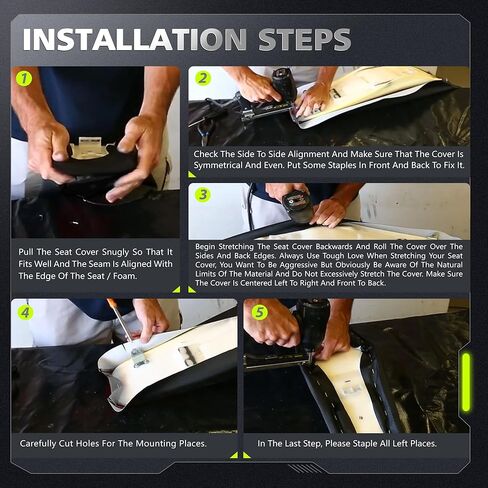 INSTALLATION STEPS

1

Pull The Seat Cover Snugly So That It Fits Well And The Seam Is Aligned With The Edge Of The Seat / Foam.

2

Check The Side To Side Alignment And Make Sure That The Cover Is Symmetrical And Even. Put Some Staples In Front And Back To Fix It.

3

Begin Stretching The Seat Cover Backwards And Roll The Cover Over The Sides And Back Edges. Always Use Tough Love When Stretching Your Seat Cover, You Want To Be Aggressive But Obviously Be Aware Of The Natural Limits Of The Material And Do Not Excessively Stretch The Cover. Make Sure The Cover Is Centered Left To Right And Front To Back.

4

Carefully Cut Holes For The Mounting Places.

5

In The Last Step, Please Staple All Left Places.