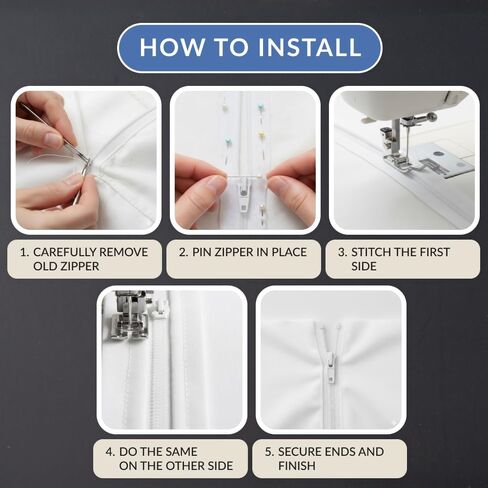 HOW TO INSTALL

1. CAREFULLY REMOVE OLD ZIPPER

2. PIN ZIPPER IN PLACE

3. STITCH THE FIRST SIDE

4. DO THE SAME ON THE OTHER SIDE

5. SECURE ENDS AND FINISH