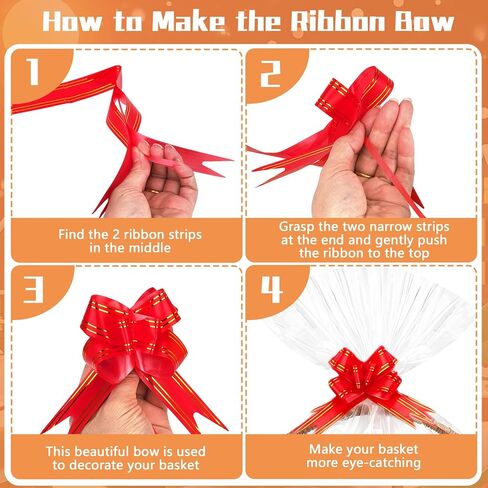 How to Make the Ribbon Bow

1

Find the 2 ribbon strips in the middle

2

Grasp the two narrow strips at the end and gently push the ribbon to the top

3

This beautiful bow is used to decorate your basket

4

Make your basket more eye-catching