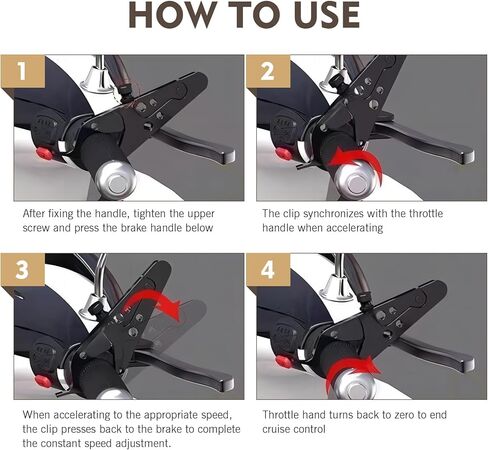 HOW TO USE

1

After fixing the handle, tighten the upper screw and press the brake handle below

2

The clip synchronizes with the throttle handle when accelerating

3

When accelerating to the appropriate speed, the clip presses back to the brake to complete the constant speed adjustment.

4

Throttle hand turns back to zero to end cruise control