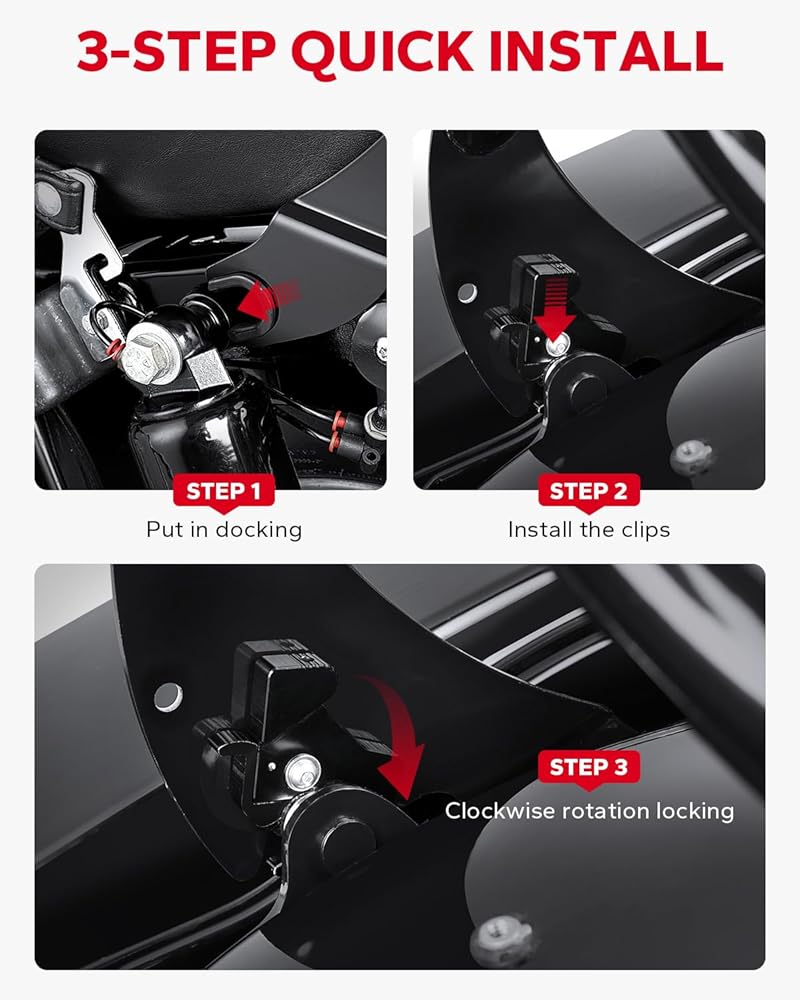 3-STEP QUICK INSTALL

STEP 1
Put in docking

STEP 2
Install the clips

STEP 3
Clockwise rotation locking