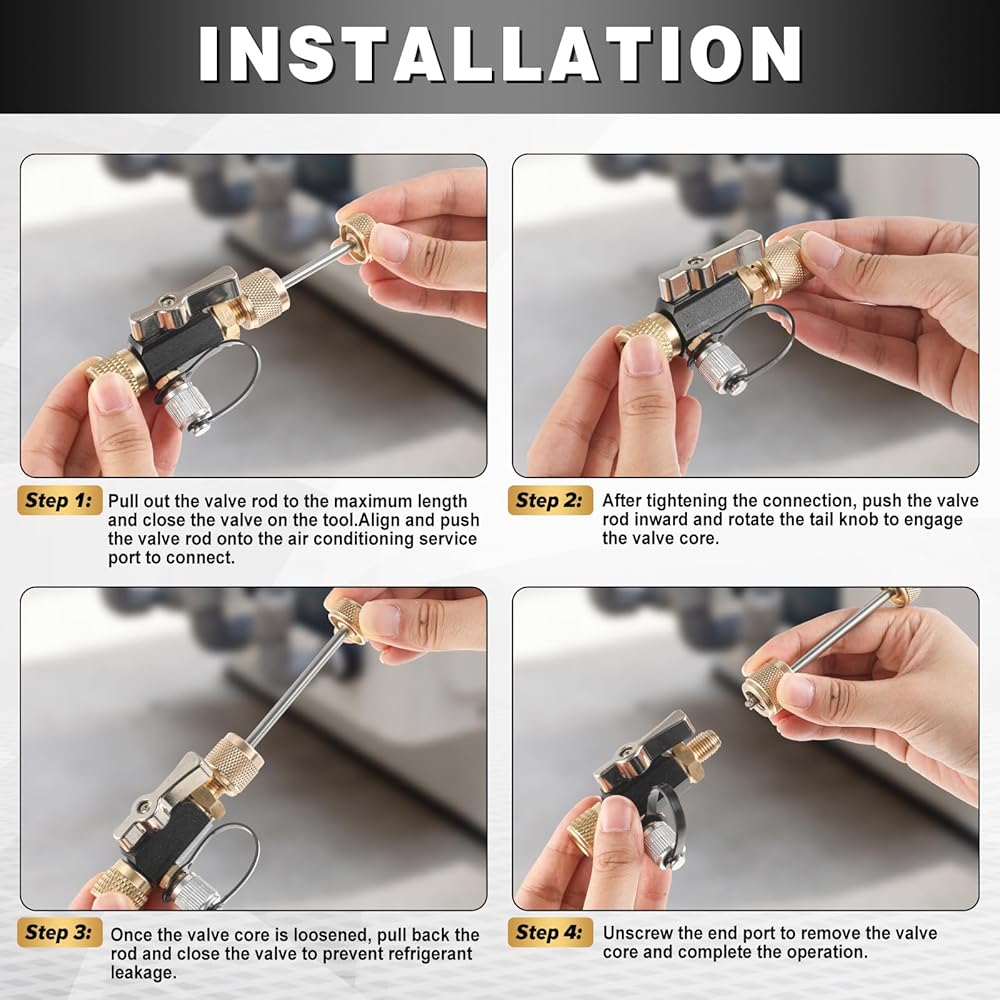 INSTALLATION

Step 1: Pull out the valve rod to the maximum length and close the valve on the tool.Align and push the valve rod onto the air conditioning service port to connect.

Step 2: After tightening the connection, push the valve rod inward and rotate the tail knob to engage the valve core.

Step 3: Once the valve core is loosened, pull back the rod and close the valve to prevent refrigerant leakage.

Step 4: Unscrew the end port to remove the valve core and complete the operation.