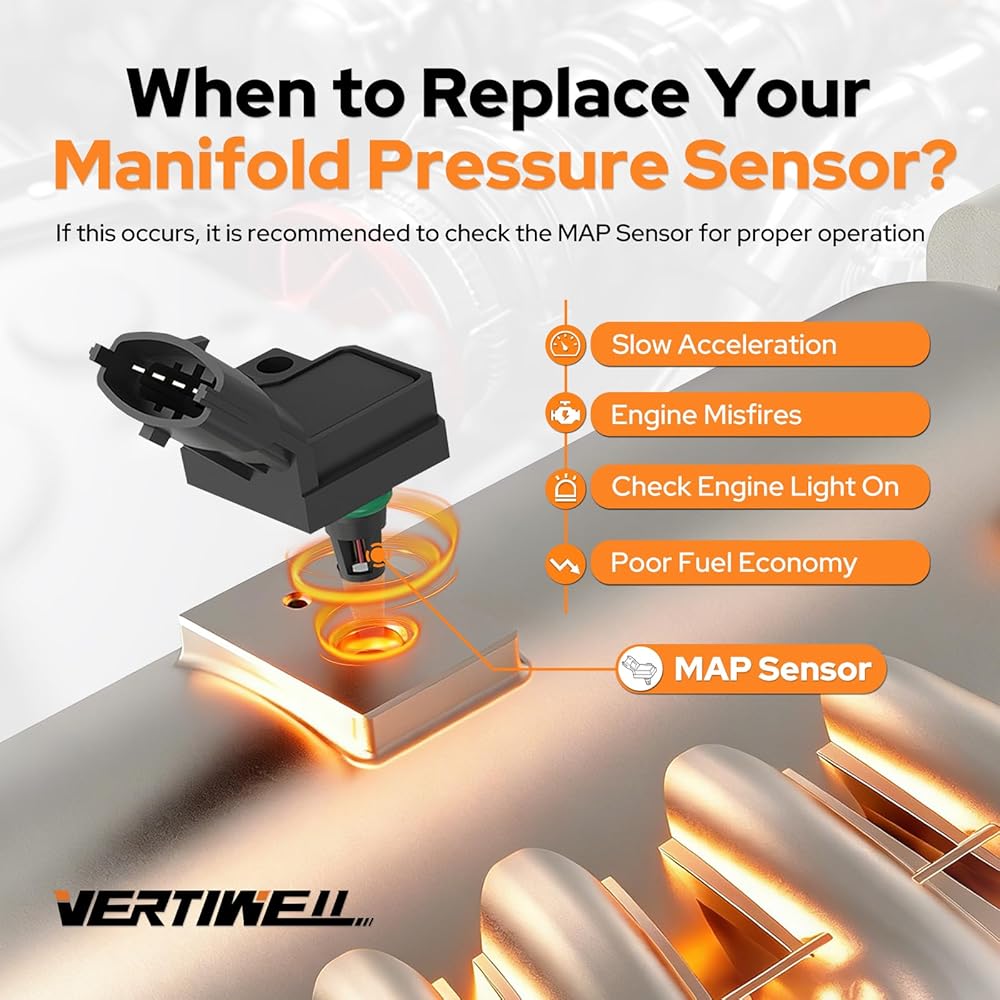 When to Replace Your Manifold Pressure Sensor?

If this occurs, it is recommended to check the MAP Sensor for proper operation

Slow Acceleration

Engine Misfires

Check Engine Light On

Poor Fuel Economy

MAP Sensor

VERTIWELL