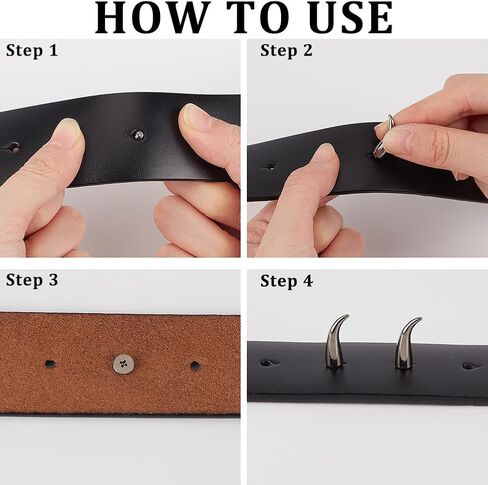 HOW TO USE

Step 1

Step 2

Step 3

Step 4