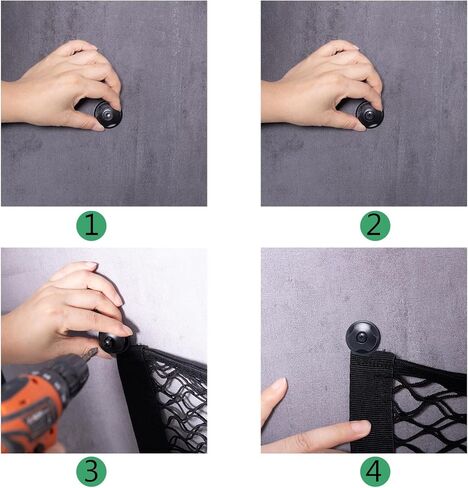 1

2

3

4